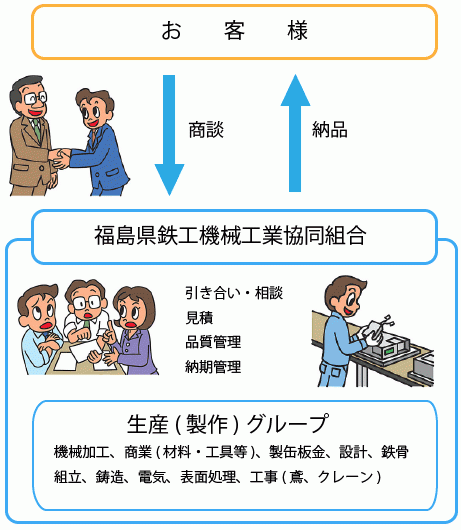 お　客　様

商談

納品

福島県鉄工機械工業協同組合

引き合い・相談
見積
品質管理
納期管理

生産（製作）グループ

機械加工、商業（材料・工具等）、製缶板金、設計、鉄骨組立、鋳造、電気、表面処理、工事（鳶、クレーン）